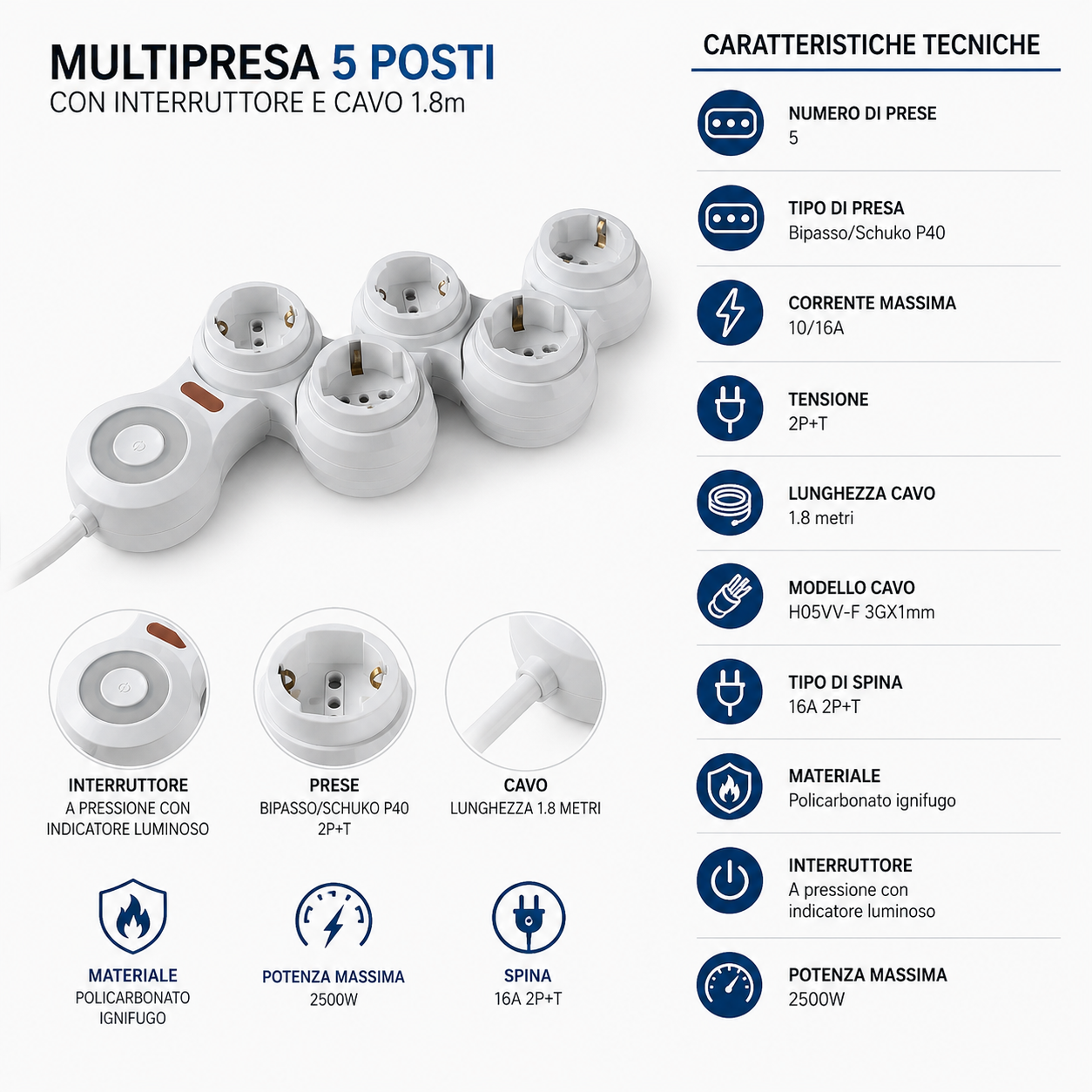 MULTIPRESA 5 POSTI
CON INTERRUTTORE E CAVO 1.8m

INTERRUTTORE
A PRESSIONE CON INDICATORE LUMINOSO

PRESE
BIPASSO/SCHUKO P40
2P+T

CAVO
LUNGHEZZA 1.8 METRI

MATERIALE
POLICARBONATO IGNIFUGO

POTENZA MASSIMA
2500W

SPINA
16A 2P+T

CARATTERISTICHE TECNICHE

NUMERO DI PRESE
5

TIPO DI PRESA
Bipasso/Schuko P40

CORRENTE MASSIMA
10/16A

TENSIONE
2P+T

LUNGHEZZA CAVO
1.8 metri

MODELLO CAVO
H05VV-F 3GX1mm

TIPO DI SPINA
16A 2P+T

MATERIALE
Policarbonato ignifugo

INTERRUTTORE
A pressione con indicatore luminoso

POTENZA MASSIMA
2500W